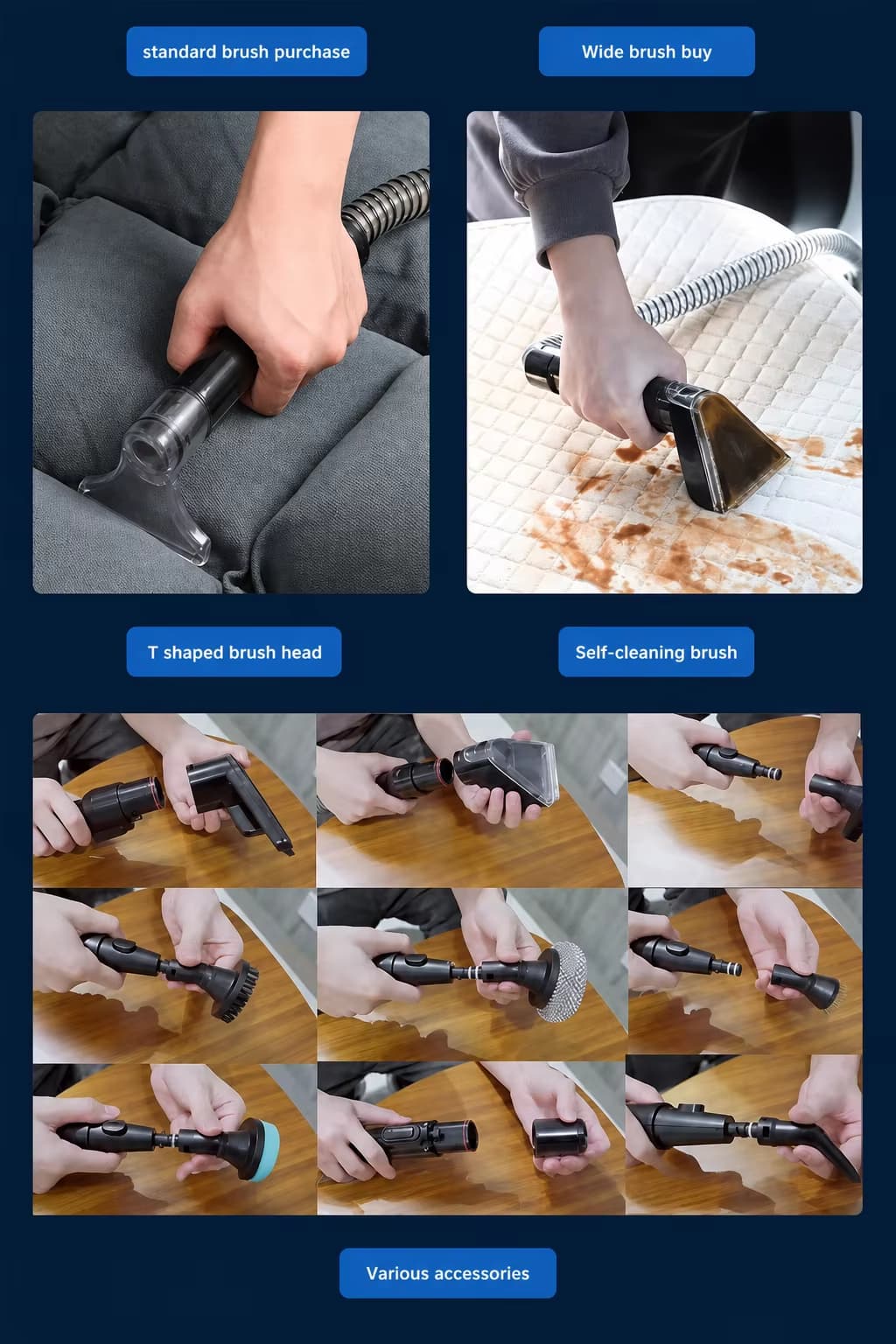 standard brush purchase

Wide brush buy

T shaped brush head

Self-cleaning brush

Various accessories